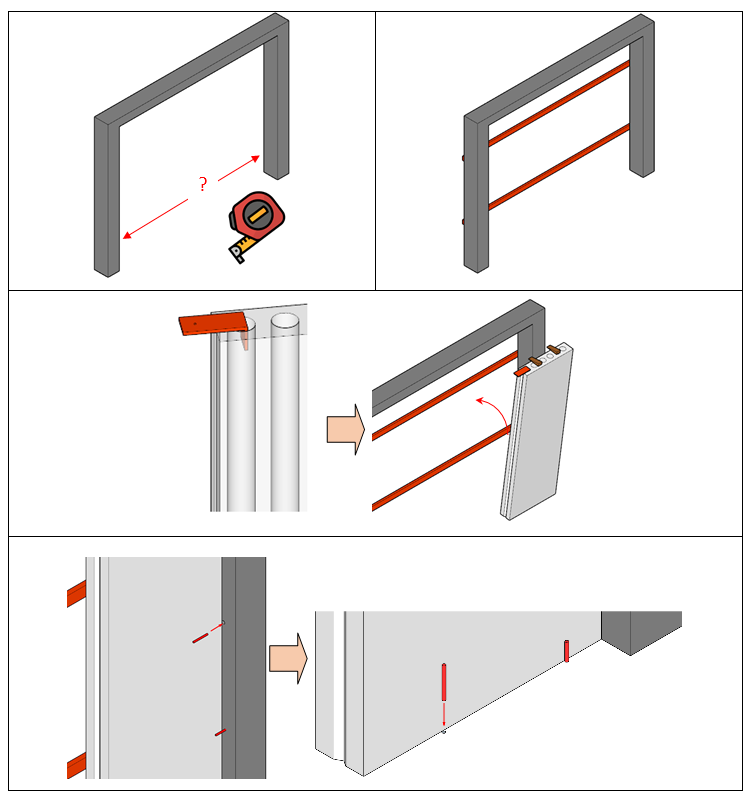 ?